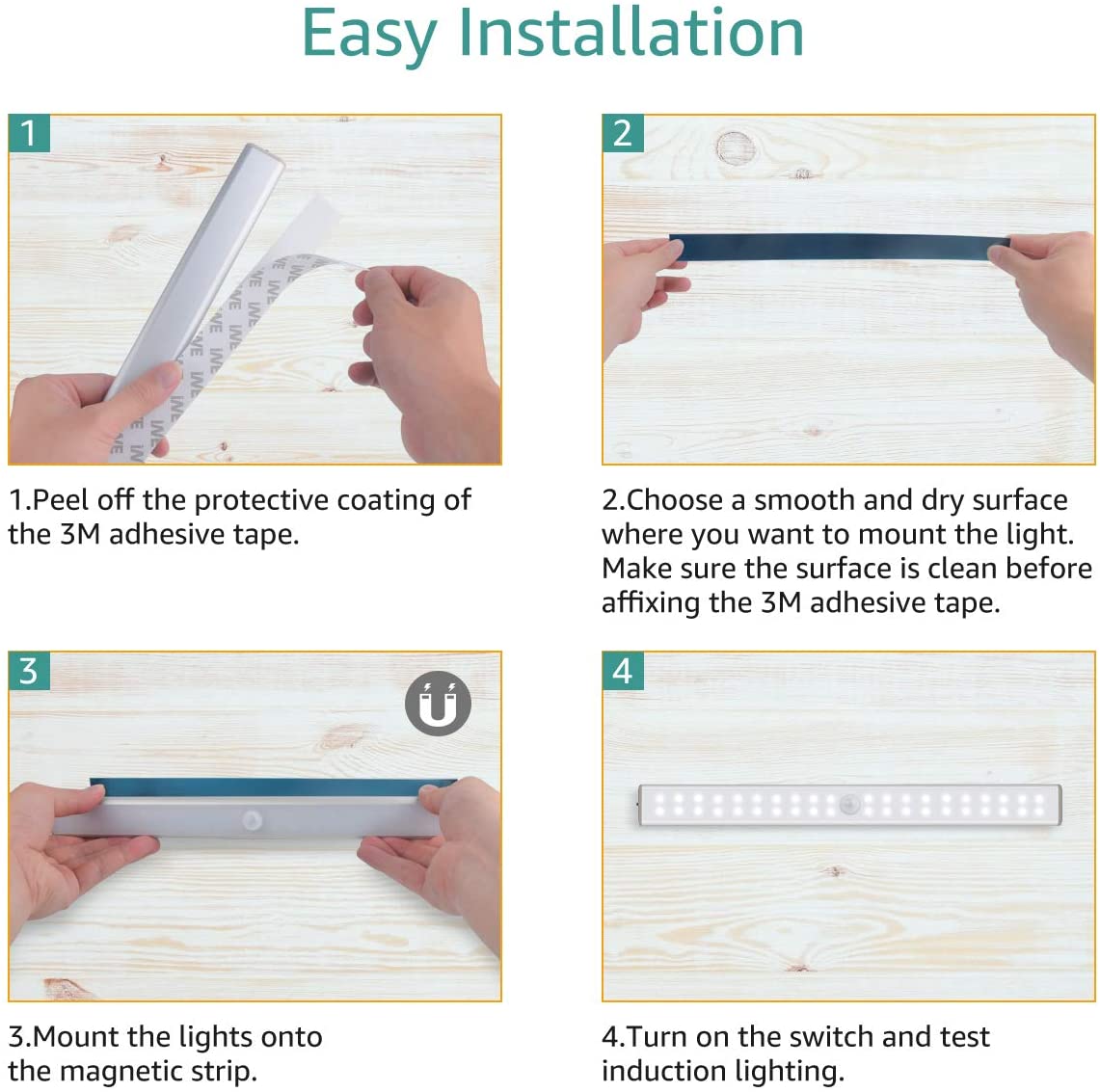 Easy Installation

1

1.Peel off the protective coating of the 3M adhesive tape.

2

2.Choose a smooth and dry surface where you want to mount the light. Make sure the surface is clean before affixing the 3M adhesive tape.

3

3.Mount the lights onto the magnetic strip.

4

4.Turn on the switch and test induction lighting.