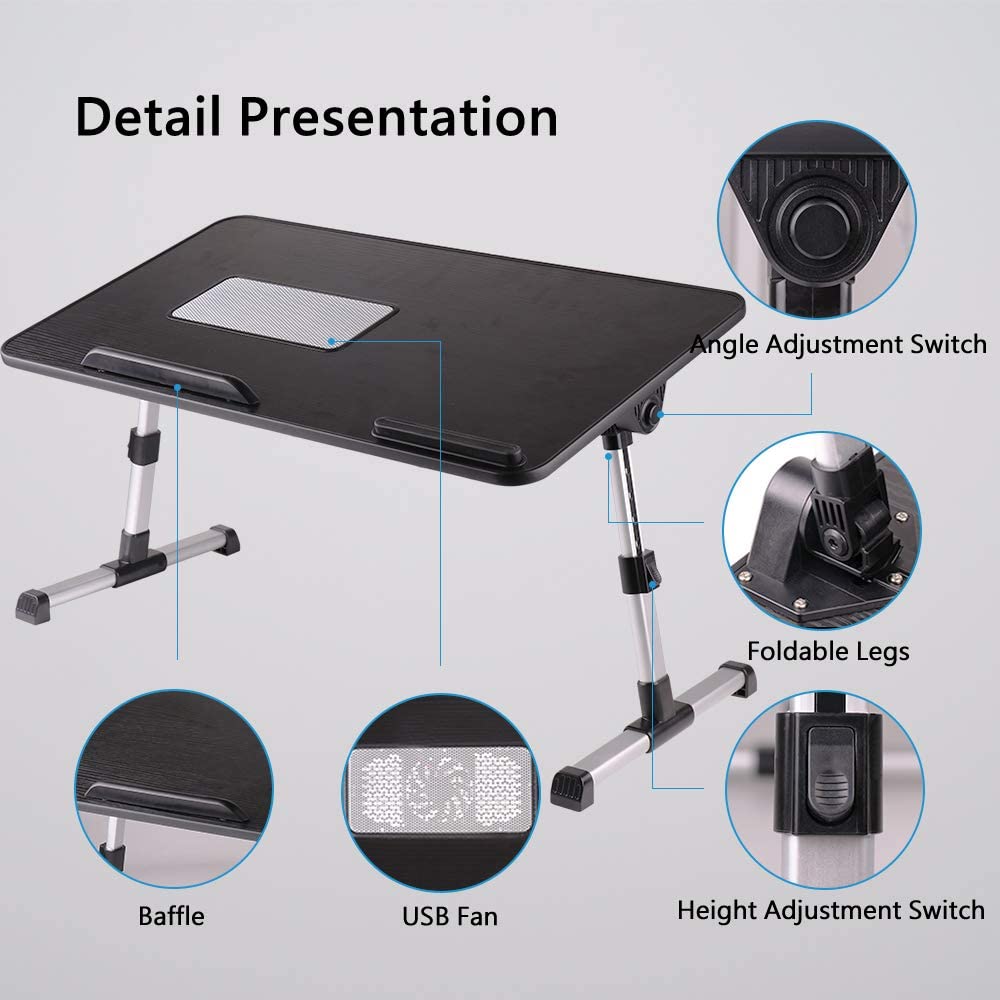 Detail Presentation

Angle Adjustment Switch

Foldable Legs

Baffle

USB Fan

Height Adjustment Switch