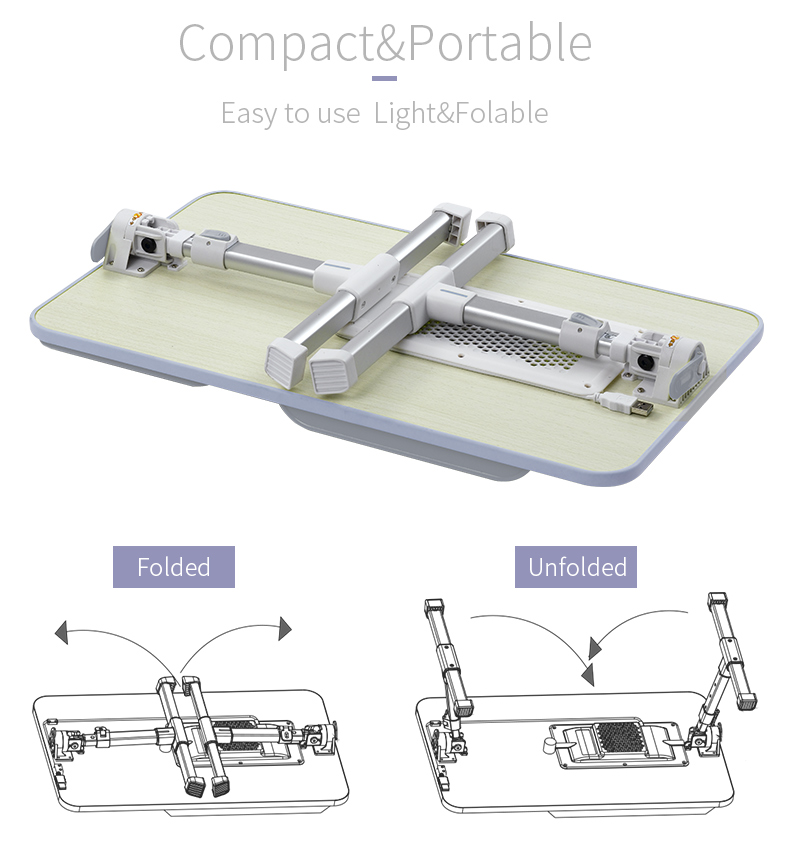 Compact&Portable

Easy to use  Light&Folable

Folded

Unfolded