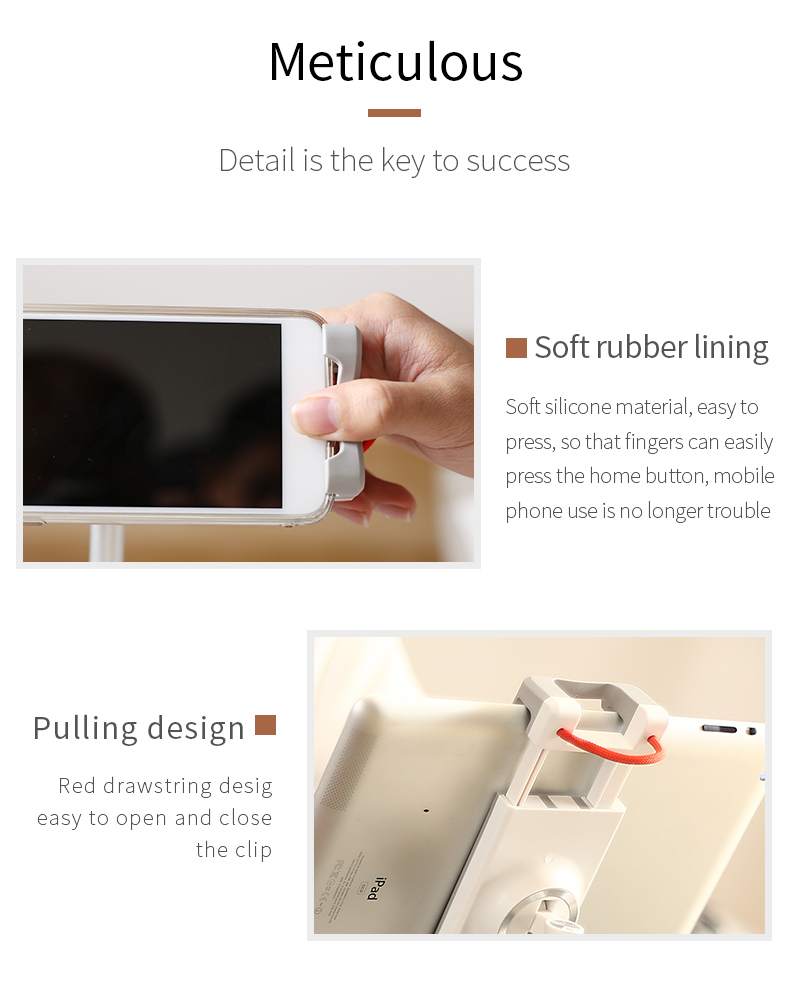 Meticulous

Detail is the key to success

Soft rubber lining

Soft silicone material, easy to press, so that fingers can easily press the home button, mobile phone use is no longer trouble

Pulling design

Red drawstring desig easy to open and close the clip

iPad